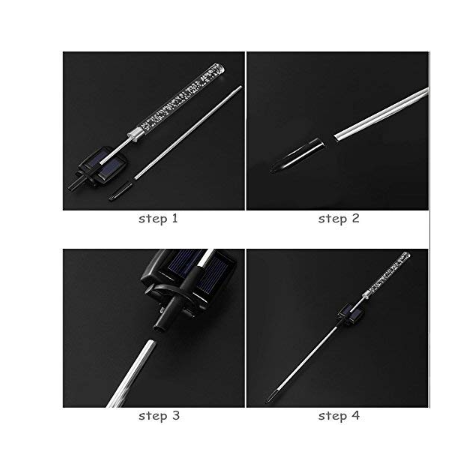 step 1

step 2

step 3

step 4